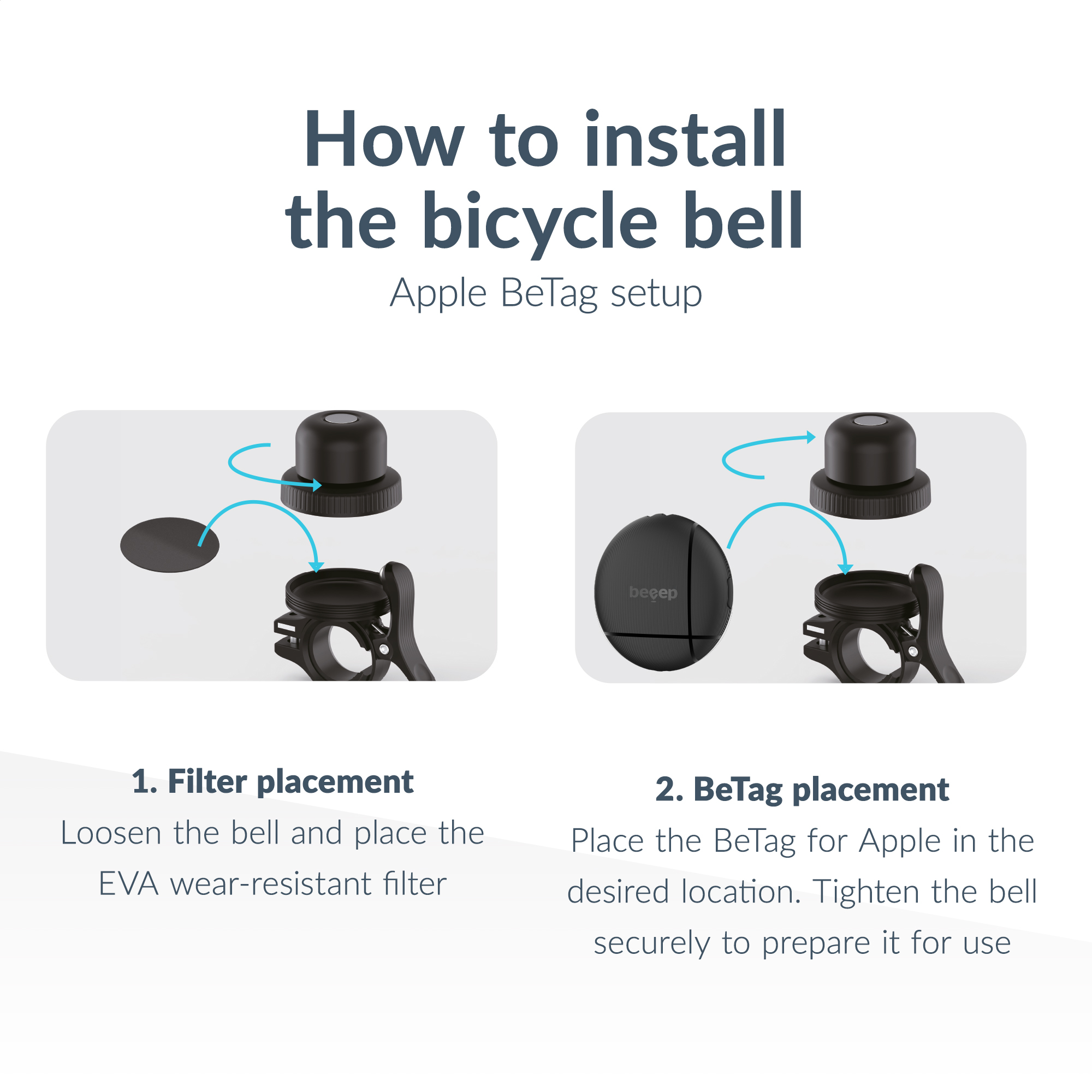 How to install the bicycle bell

Apple BeTag setup

beeep

1. Filter placement

Loosen the bell and place the EVA wear-resistant filter

2. BeTag placement

Place the BeTag for Apple in the desired location. Tighten the bell securely to prepare it for use