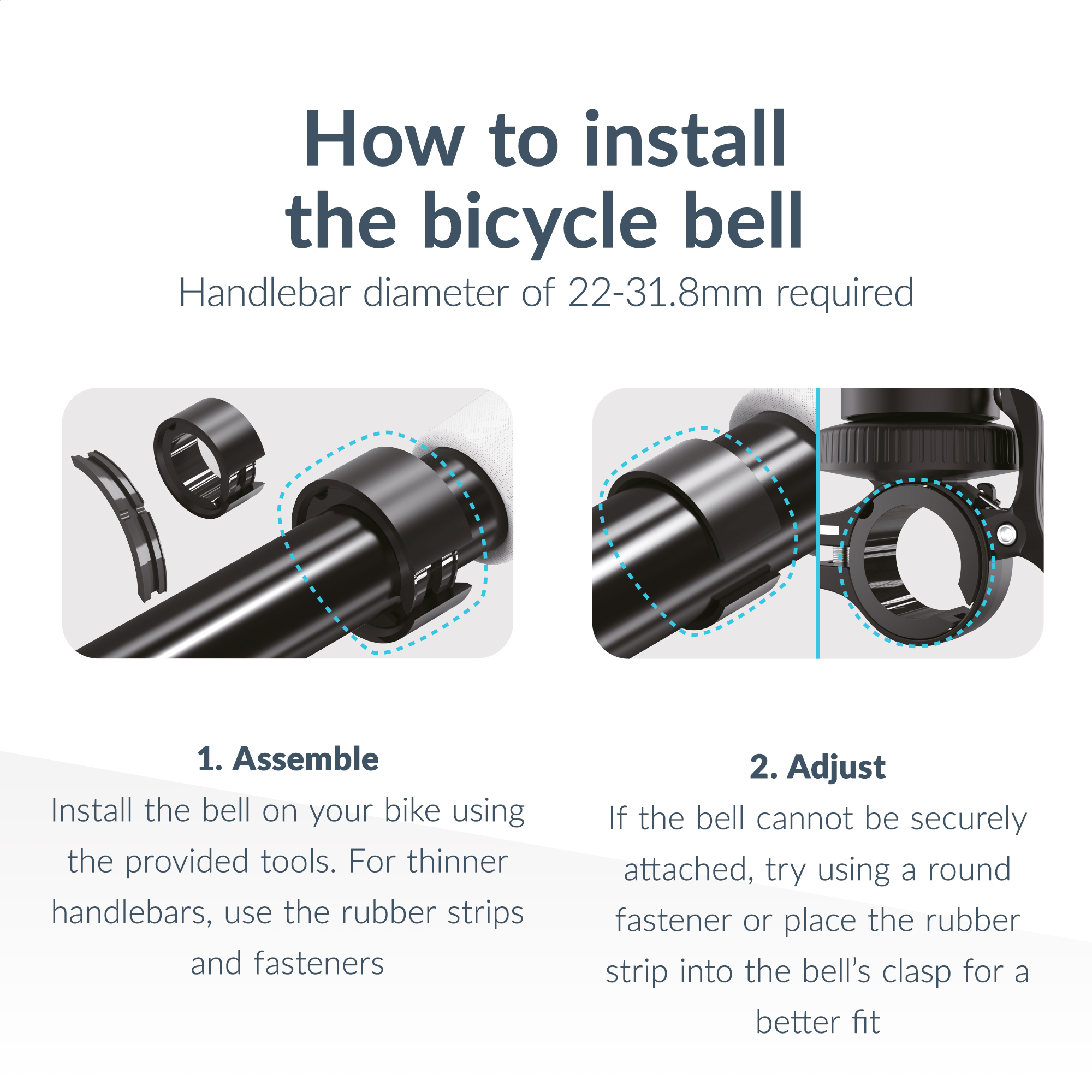 How to install the bicycle bell

Handlebar diameter of 22-31.8mm required

1. Assemble

Install the bell on your bike using the provided tools. For thinner handlebars, use the rubber strips and fasteners

2. Adjust

If the bell cannot be securely attached, try using a round fastener or place the rubber strip into the bell's clasp for a better fit