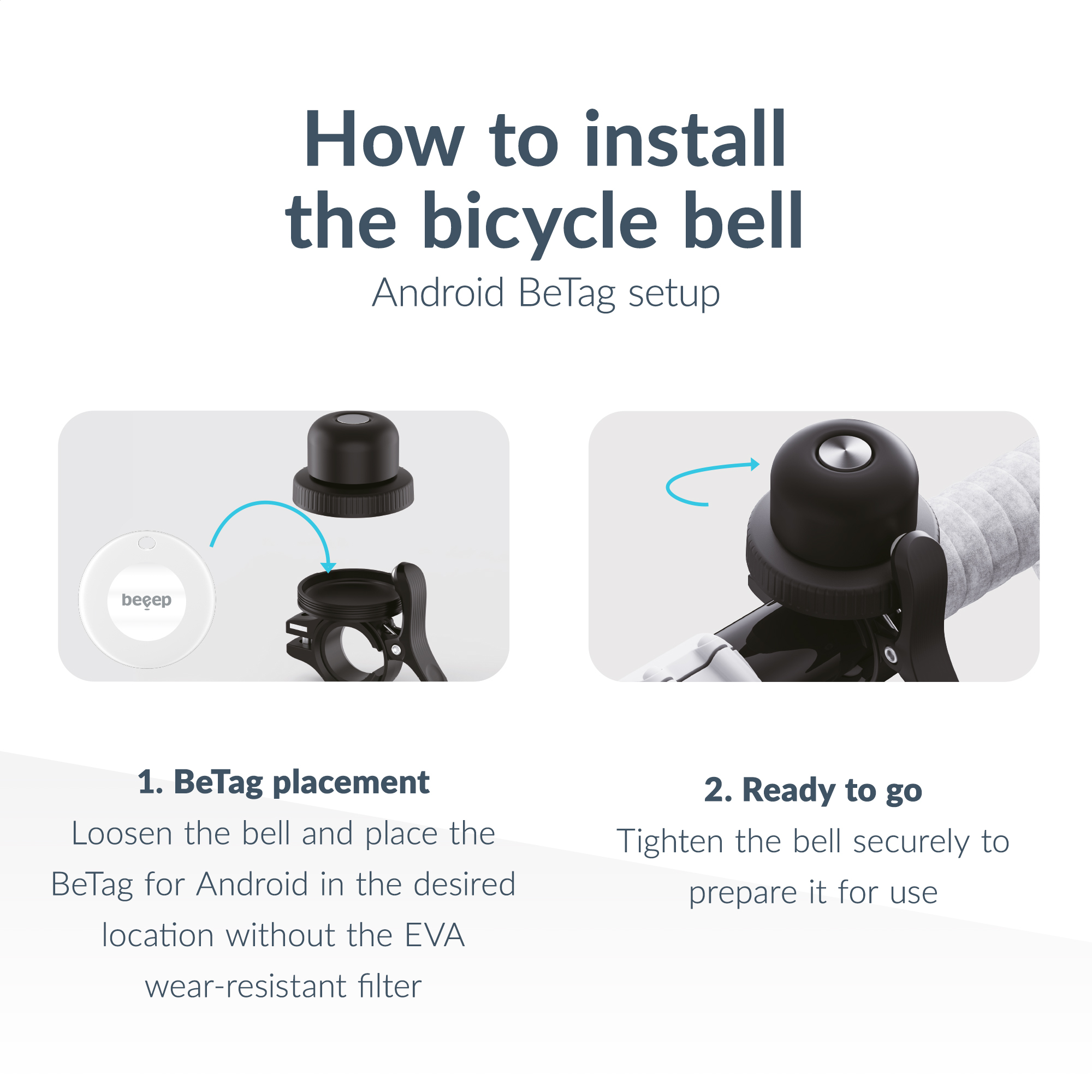 How to install the bicycle bell

Android BeTag setup

beeep

1. BeTag placement

Loosen the bell and place the BeTag for Android in the desired location without the EVA wear-resistant filter

2. Ready to go

Tighten the bell securely to prepare it for use